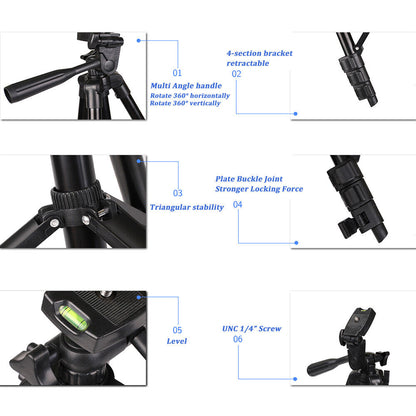 01
Multi Angle handle
Rotate 360° horizontally
Rotate 360° vertically

4-section bracket retractable
02

03
Triangular stability

Plate Buckle Joint
Stronger Locking Force
04

05
Level

UNC 1/4" Screw
06