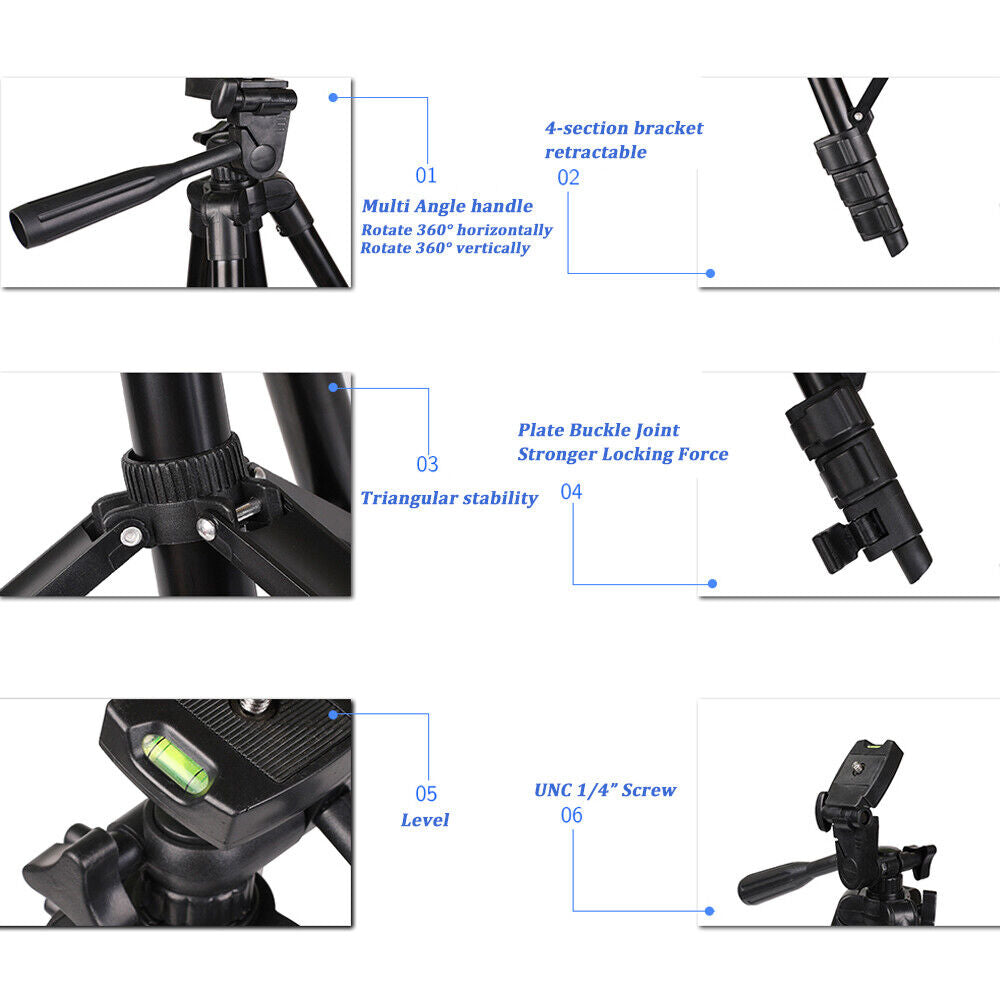 01
Multi Angle handle
Rotate 360° horizontally
Rotate 360° vertically

4-section bracket
retractable
02

03
Triangular stability

Plate Buckle Joint
Stronger Locking Force
04

05
Level

UNC 1/4" Screw
06